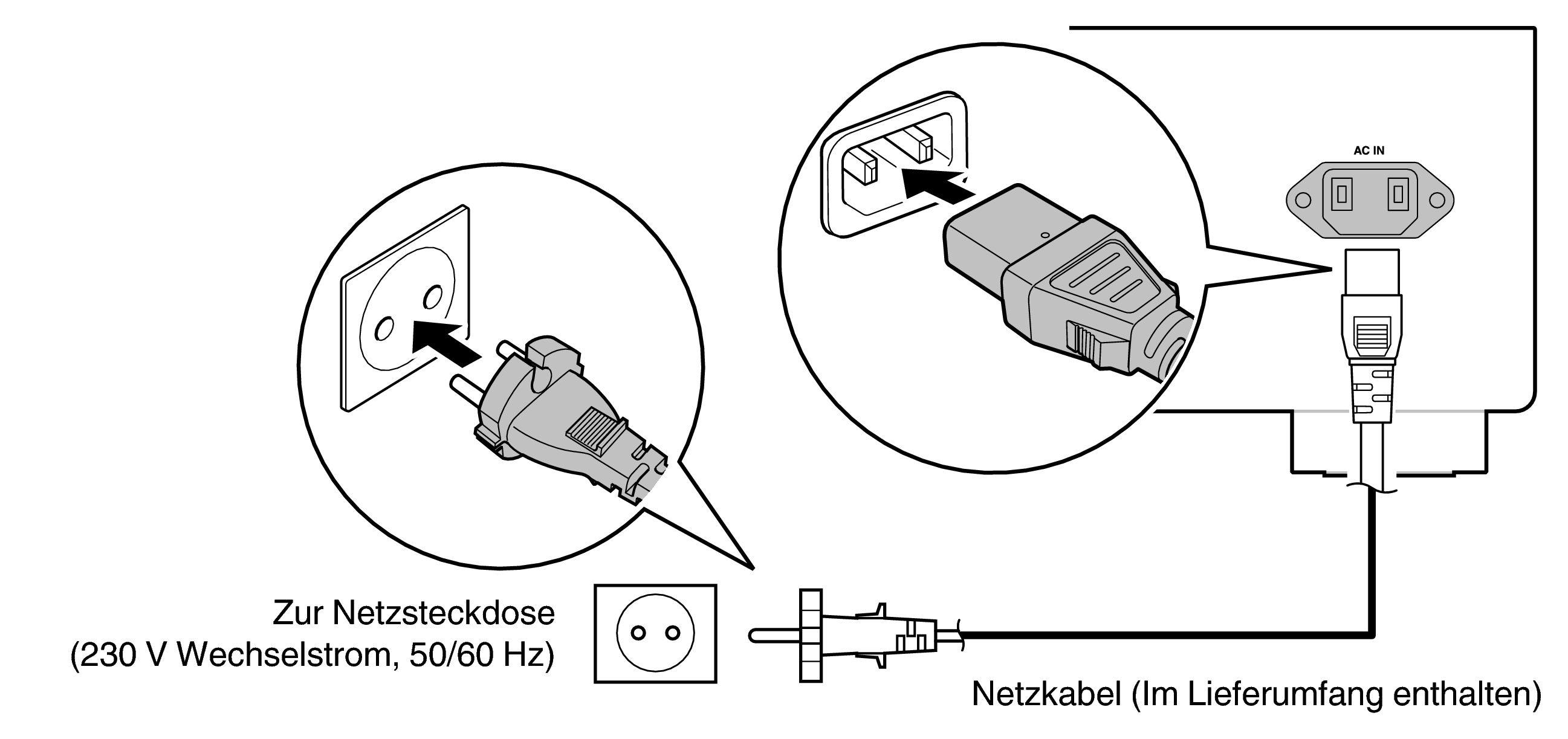 AC IN

Zur Netzsteckdose
(230 V Wechselstrom, 50/60 Hz)

Netzkabel (Im Lieferumfang enthalten)